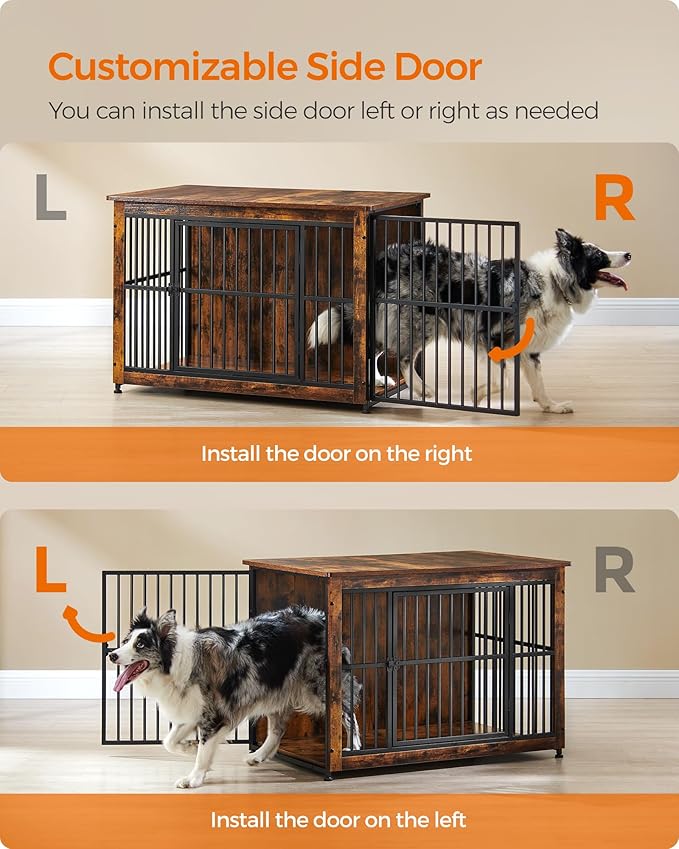 Customizable Side Door
You can install the side door left or right as needed

L

R

Install the door on the right

L

R

Install the door on the left