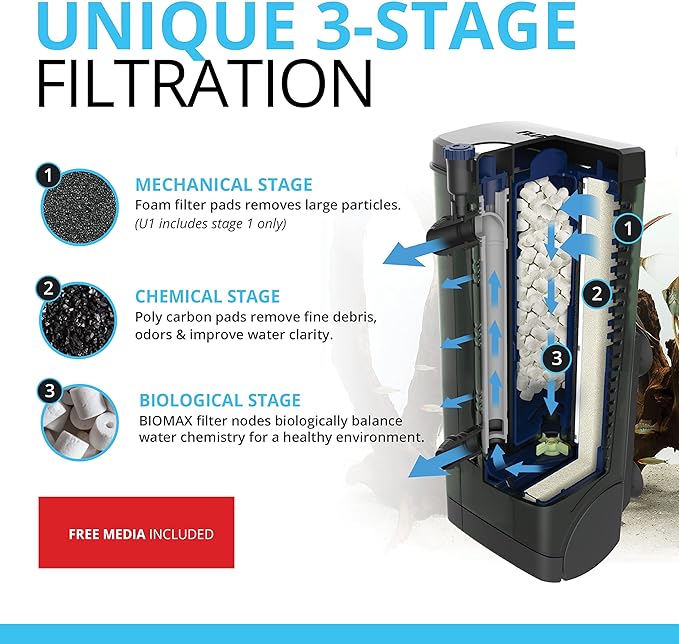 UNIQUE 3-STAGE FILTRATION

1
MECHANICAL STAGE
Foam filter pads removes large particles.
(U1 includes stage 1 only)

2
CHEMICAL STAGE
Poly carbon pads remove fine debris, odors & improve water clarity.

3
BIOLOGICAL STAGE
BIOMAX filter nodes biologically balance water chemistry for a healthy environment.

FREE MEDIA INCLUDED

1
2
3