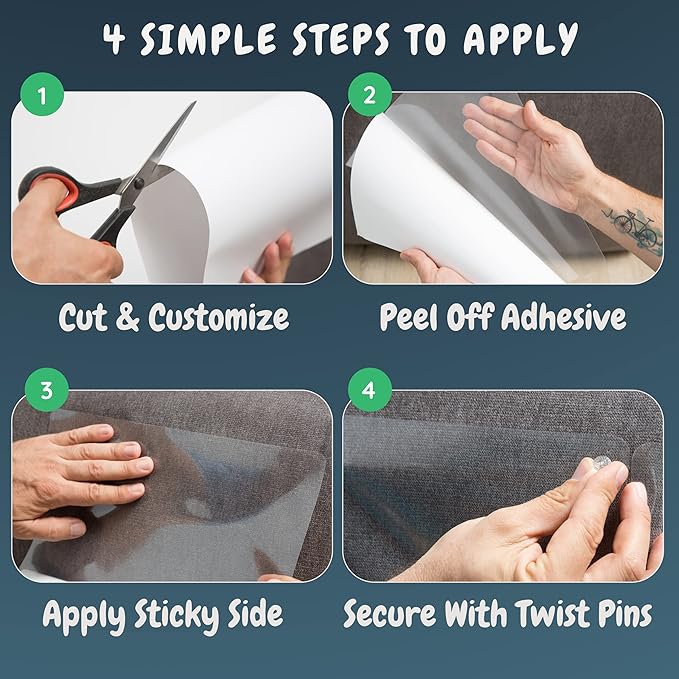 4 SIMPLE STEPS TO APPLY

1

Cut & Customize

2

Peel Off Adhesive

3

Apply Sticky Side

4

Secure With Twist Pins