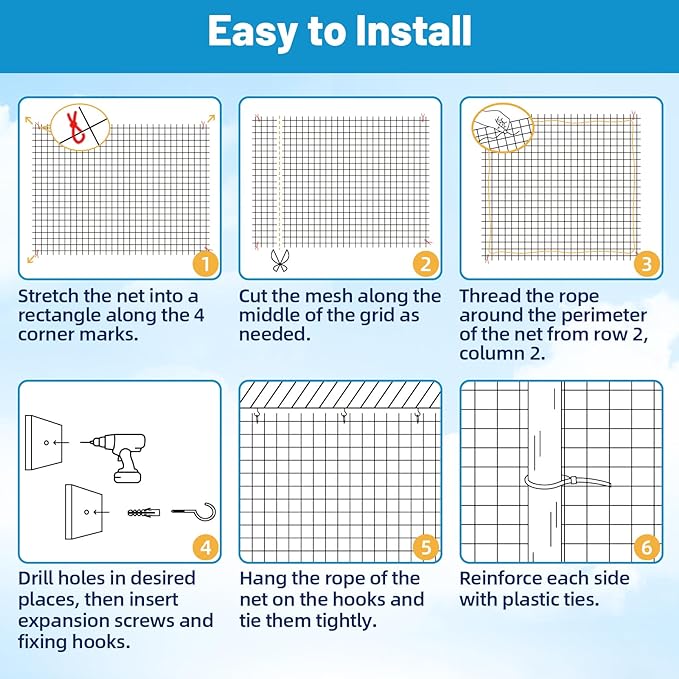 Easy to Install

1

Stretch the net into a rectangle along the 4 corner marks.

2

Cut the mesh along the middle of the grid as needed.

3

Thread the rope around the perimeter of the net from row 2, column 2.

4

Drill holes in desired places, then insert expansion screws and fixing hooks.

5

Hang the rope of the net on the hooks and tie them tightly.

6

Reinforce each side with plastic ties.