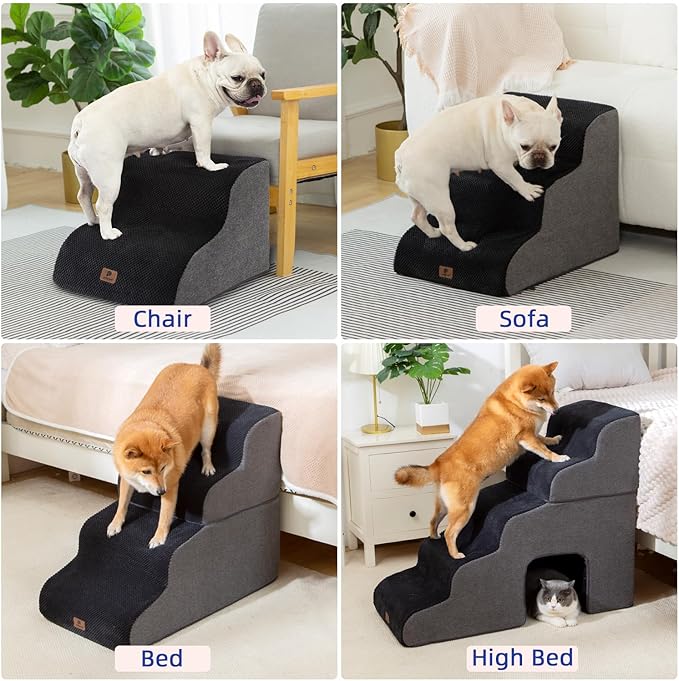 Chair

Sofa

Bed

High Bed