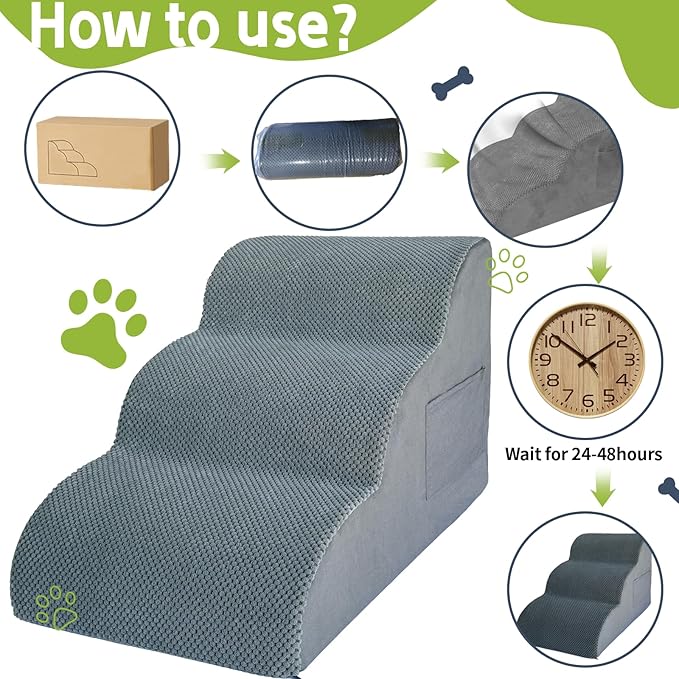 How to use?

12
1
2
3
4
5
6
7
8
9
10
11

Wait for 24-48hours