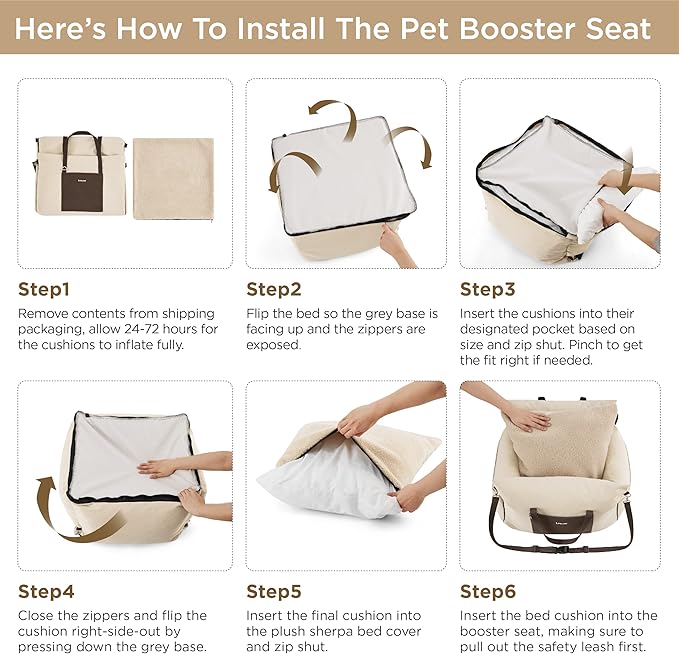 Here's How To Install The Pet Booster Seat

Step1
Remove contents from shipping packaging, allow 24-72 hours for the cushions to inflate fully.

Step2
Flip the bed so the grey base is facing up and the zippers are exposed.

Step3
Insert the cushions into their designated pocket based on size and zip shut. Pinch to get the fit right if needed.

Step4
Close the zippers and flip the cushion right-side-out by pressing down the grey base.

Step5
Insert the final cushion into the plush sherpa bed cover and zip shut.

Step6
Insert the bed cushion into the booster seat, making sure to pull out the safety leash first.