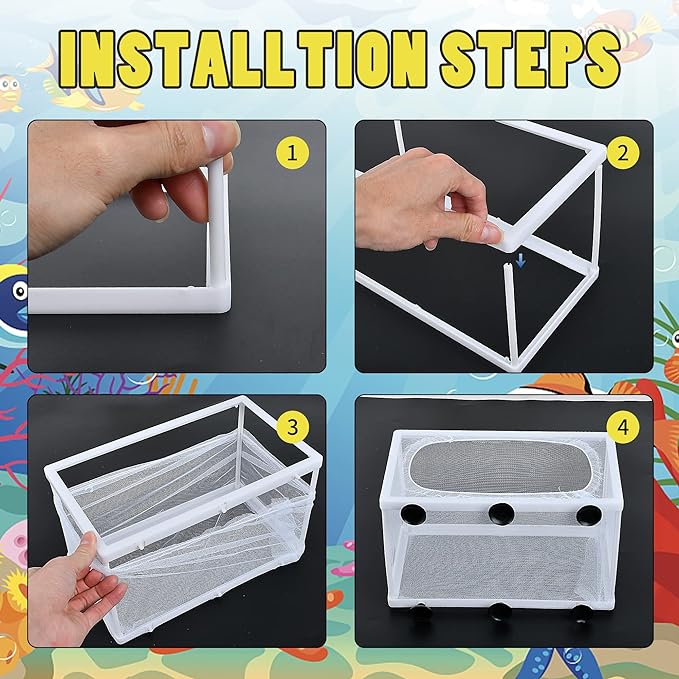 INSTALLTION STEPS

1

2

3

4